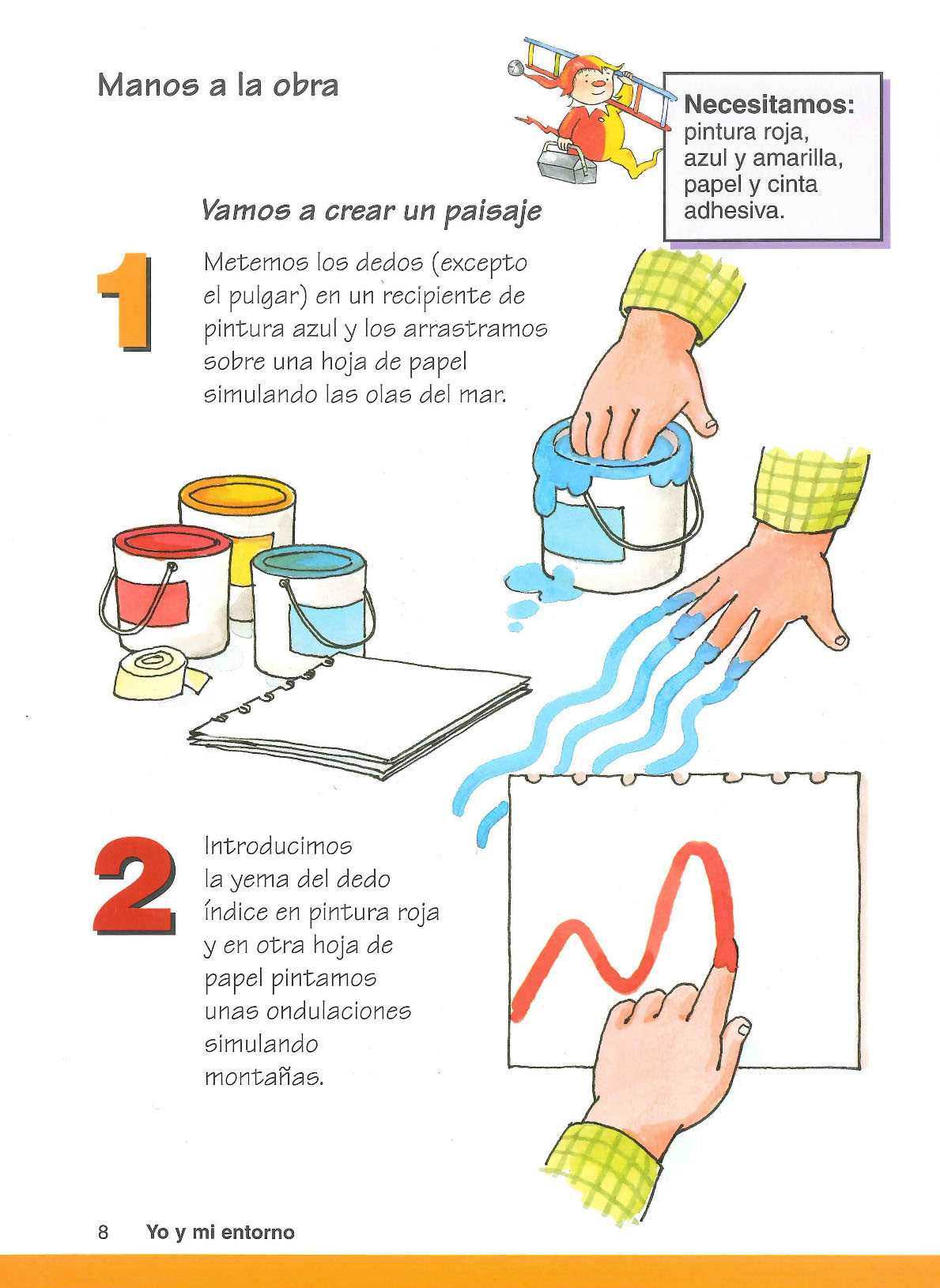 Manos a la obra

Necesitamos:
pintura roja, azul y amarilla, papel y cinta adhesiva.

Vamos a crear un paisaje

1

Metemos los dedos (excepto el pulgar) en un recipiente de pintura azul y los arrastramos sobre una hoja de papel simulando las olas del mar.

2

Introducimos la yema del dedo índice en pintura roja y en otra hoja de papel pintamos unas ondulaciones simulando montañas.

8 Yo y mi entorno